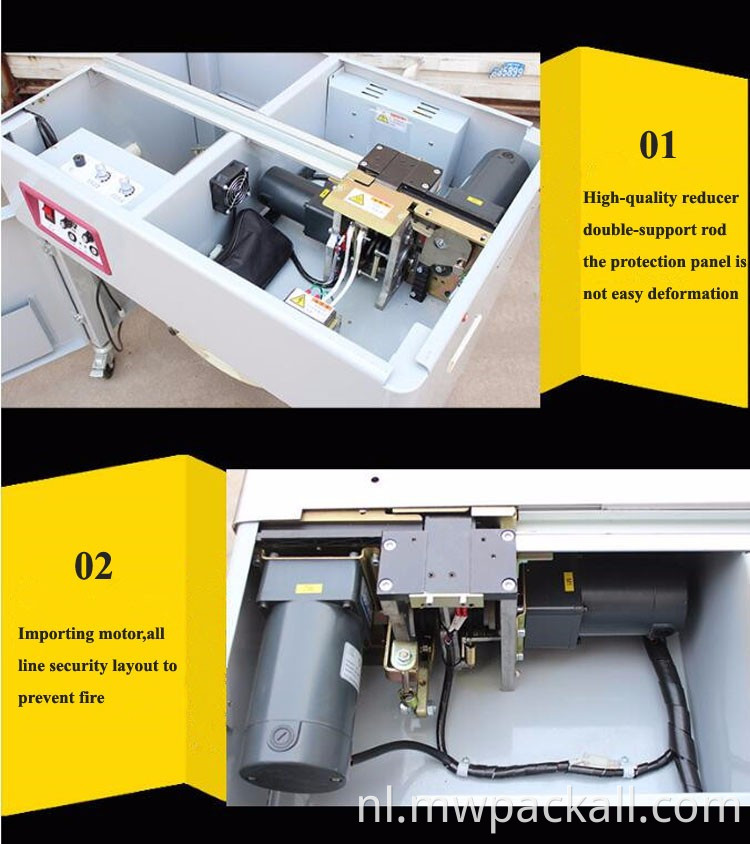 01

High-quality reducer double-support rod the protection panel is not easy deformation

02

Importing motor,all line security layout to prevent fire

nl.mwpackall.com